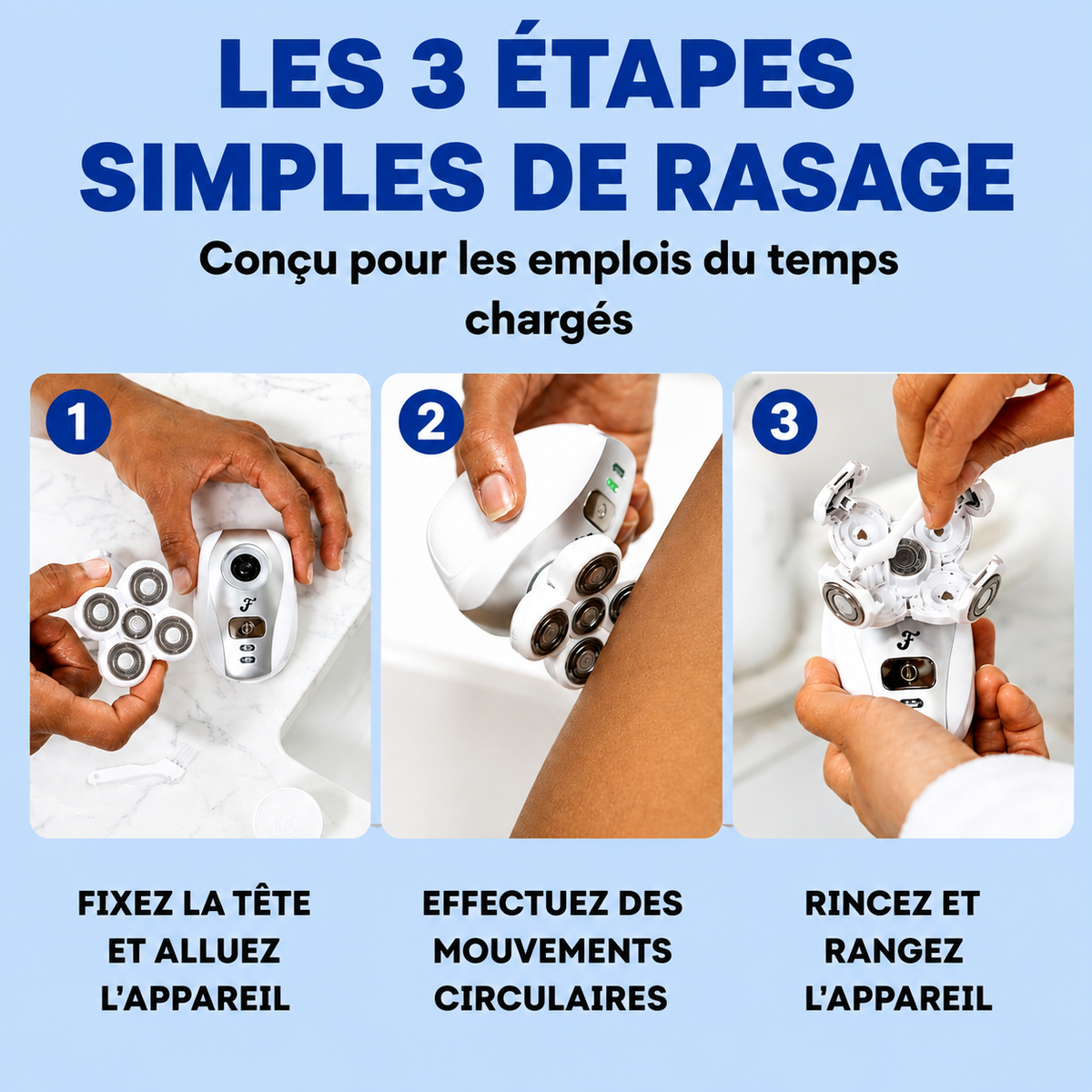 LES 3 ÉTAPES SIMPLES DE RASAGE

Conçu pour les emplois du temps chargés

1

F

2

3

F

FIXEZ LA TÊTE ET ALLUEZ L'APPAREIL

EFFECTUEZ DES MOUVEMENTS CIRCULAIRES

RINCEZ ET RANGEZ L'APPAREIL